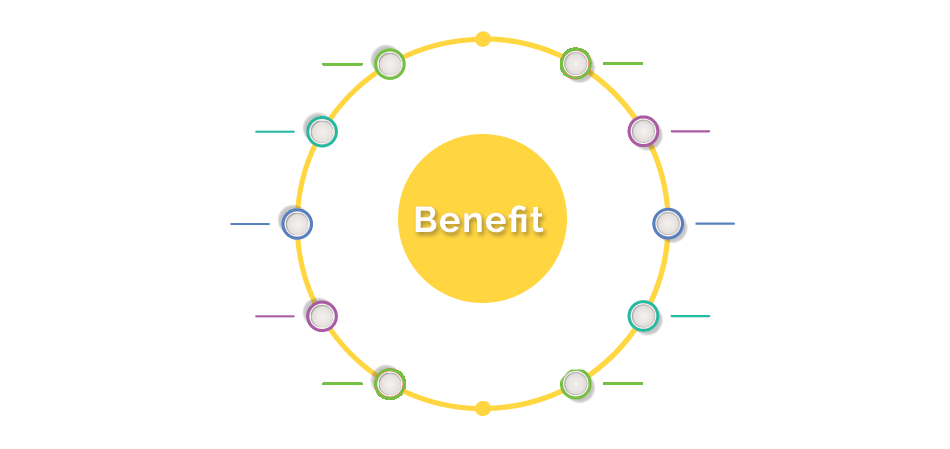 Benefit