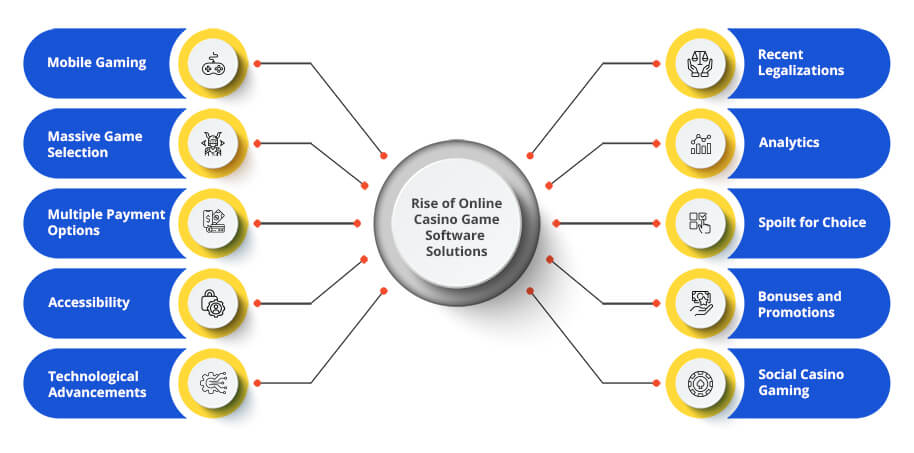 Mobile Gaming

Massive Game Selection

Multiple Payment Options

Accessibility

Technological Advancements

Rise of Online Casino Game Software Solutions

Recent Legalizations

Analytics

Spoilt for Choice

Bonuses and Promotions

Social Casino Gaming