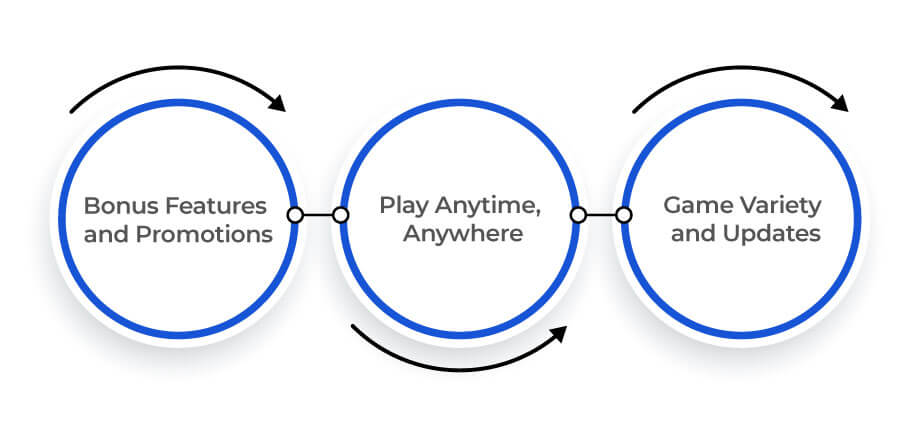 Bonus Features and Promotions

Play Anytime, Anywhere

Game Variety and Updates