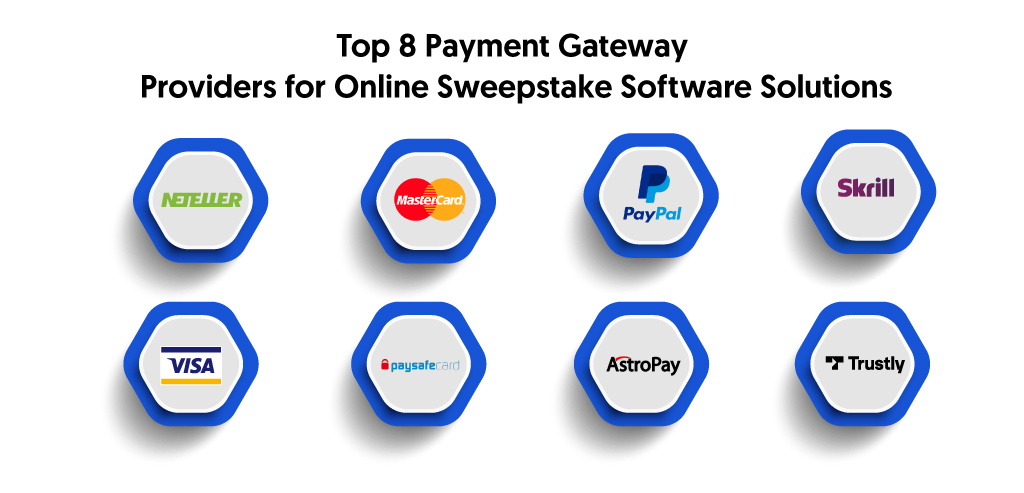 Top 8 Payment Gateway
Providers for Online Sweepstake Software Solutions

NETELLER

MasterCard

PayPal

Skrill

VISA

paysafecard

AstroPay

Trustly