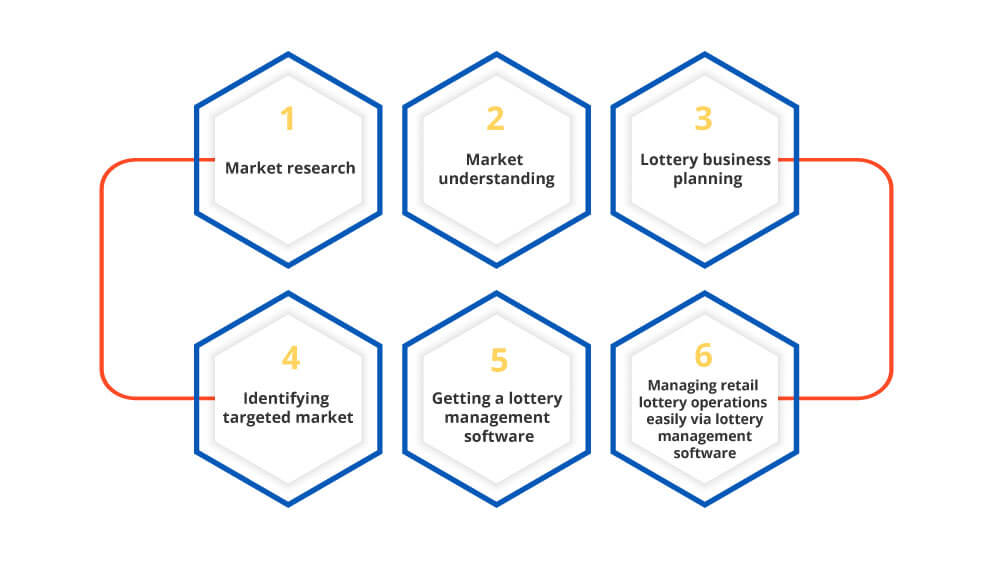 1
Market research

2
Market understanding

3
Lottery business planning

4
Identifying targeted market

5
Getting a lottery management software

6
Managing retail lottery operations easily via lottery management software