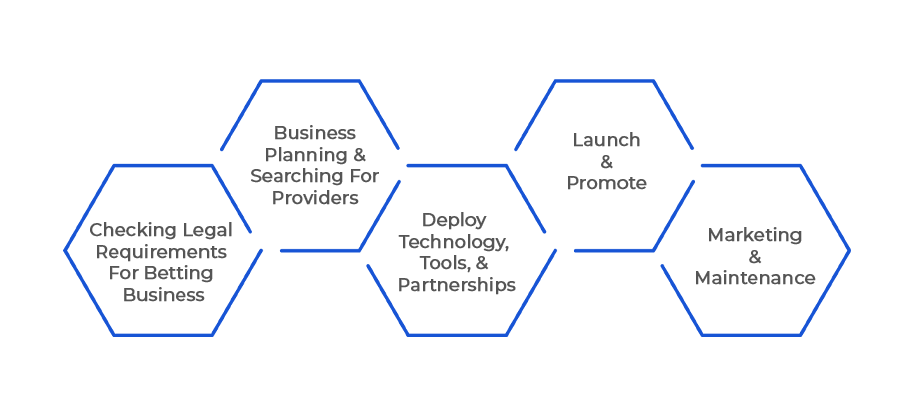 Checking Legal Requirements For Betting Business

Business Planning & Searching For Providers

Deploy Technology, Tools, & Partnerships

Launch & Promote

Marketing & Maintenance