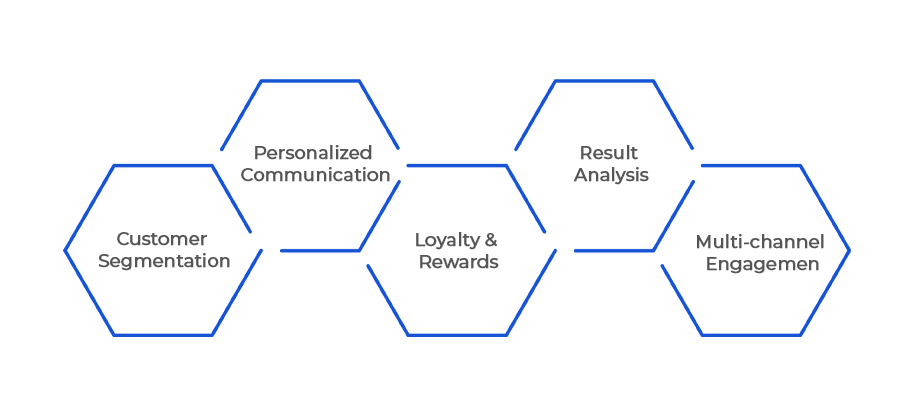 Customer Segmentation

Personalized Communication

Loyalty & Rewards

Result Analysis

Multi-channel Engagemen